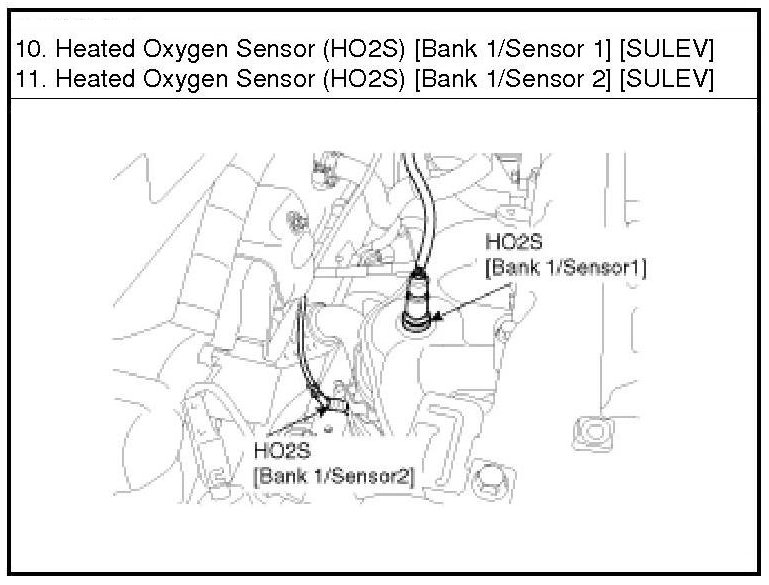 10. Heated Oxygen Sensor (HO2S) [Bank 1/Sensor 1] [SULEV]
11. Heated Oxygen Sensor (HO2S) [Bank 1/Sensor 2] [SULEV]

HO2S
[Bank 1/Sensor1]

HO2S
[Bank 1/Sensor2]