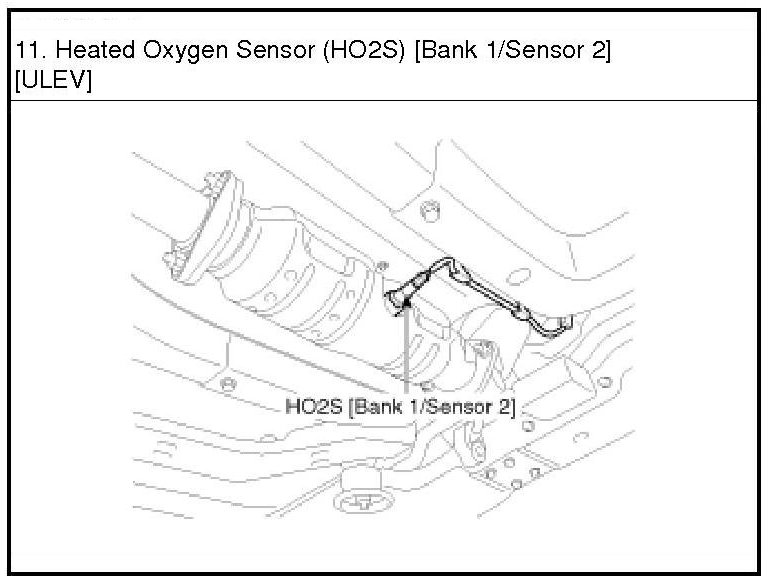 11. Heated Oxygen Sensor (HO2S) [Bank 1/Sensor 2] [ULEV]

HO2S [Bank 1/Sensor 2]