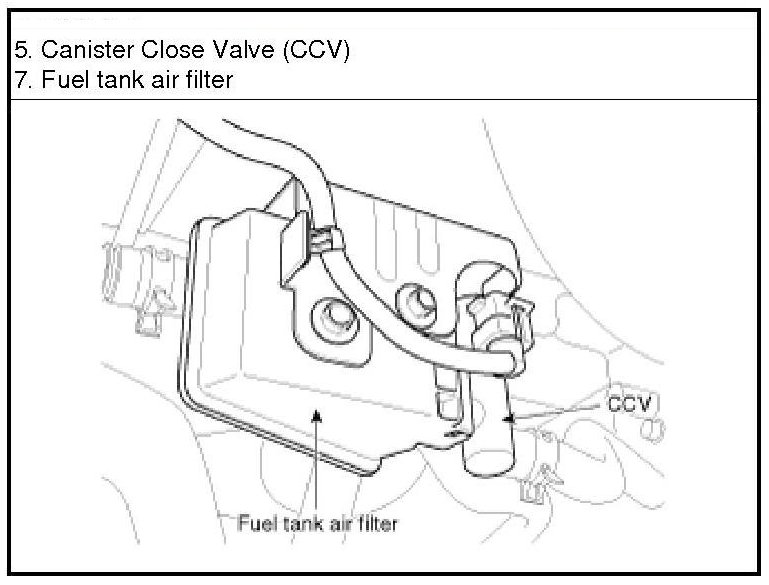 5. Canister Close Valve (CCV)
7. Fuel tank air filter

CCV

Fuel tank air filter