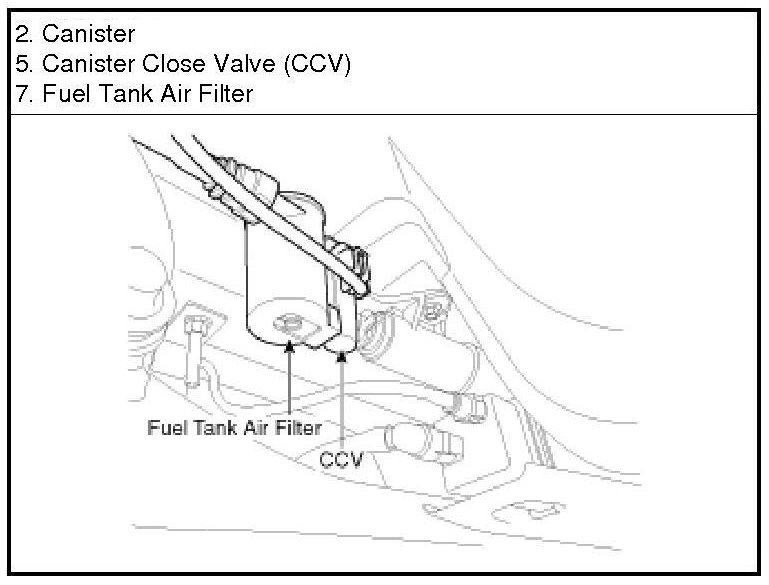 2. Canister
5. Canister Close Valve (CCV)
7. Fuel Tank Air Filter

Fuel Tank Air Filter
CCV