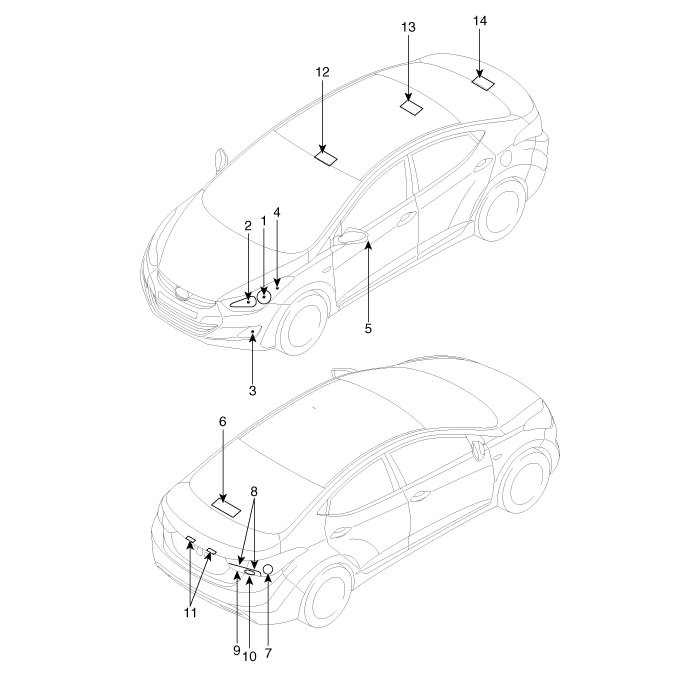 13
14
12
2
1
4
5
3
6
8
11
9
10
7