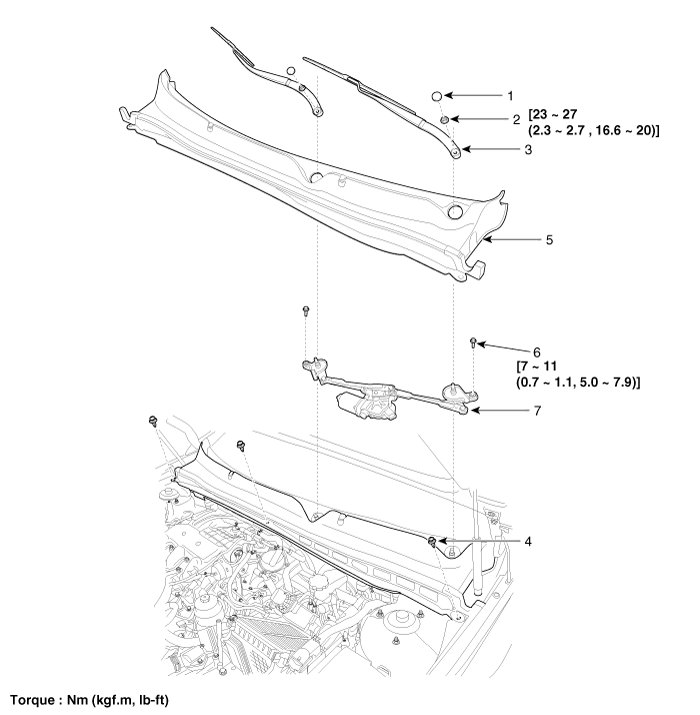 1

2 [23 ~ 27
(2.3 ~ 2.7 , 16.6 ~ 20)]

3

5

6
[7 ~ 11
(0.7 ~ 1.1, 5.0 ~ 7.9)]

7

4

Torque : Nm (kgf.m, lb-ft)