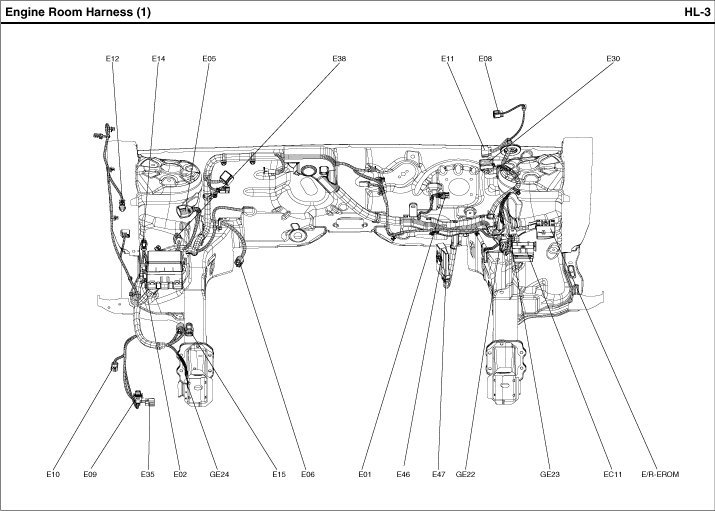 Engine Room Harness (1)

HL-3

E12
E14
E05
E38
E11
E08
E30

E10
E09
E35
E02
GE24
E15
E06
E01
E46
E47
GE22
GE23
EC11
E/R-EROM