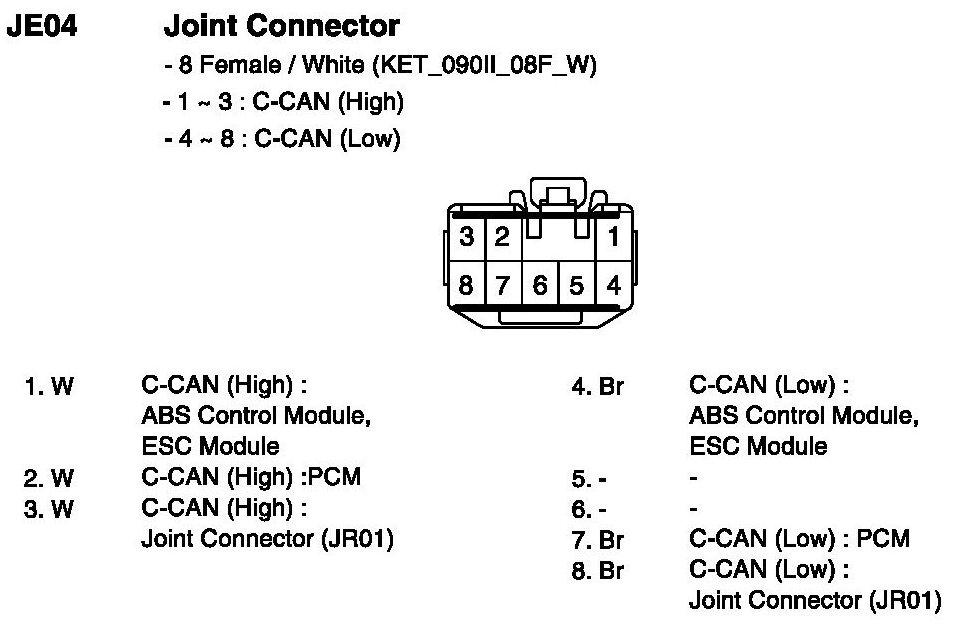 JE04 Joint Connector

- 8 Female / White (KET_090II_08F_W)
- 1 ~ 3 : C-CAN (High)
- 4 ~ 8 : C-CAN (Low)

3 2 1
8 7 6 5 4

1. W C-CAN (High) : ABS Control Module, ESC Module
2. W C-CAN (High) :PCM
3. W C-CAN (High) : Joint Connector (JR01)

4. Br C-CAN (Low) : ABS Control Module, ESC Module
5. - -
6. - -
7. Br C-CAN (Low) : PCM
8. Br C-CAN (Low) : Joint Connector (JR01)