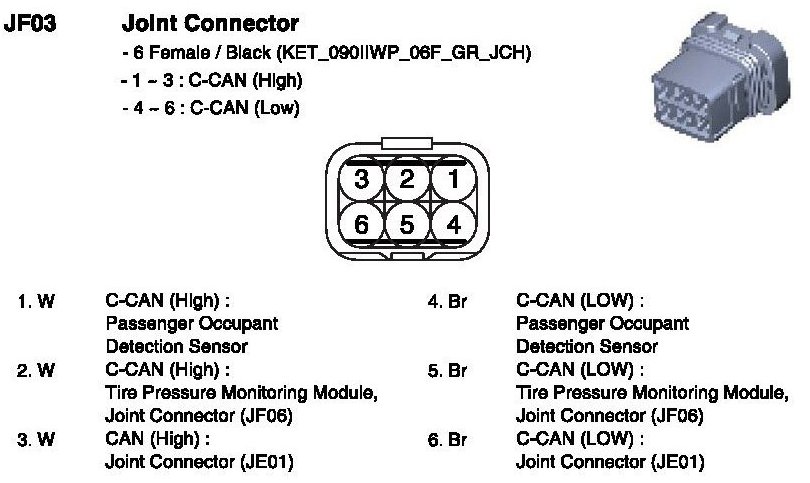 JF03 Joint Connector

- 6 Female / Black (KET_090IIWP_06F_GR_JCH)
- 1 ~ 3 : C-CAN (High)
- 4 ~ 6 : C-CAN (Low)

3 2 1
6 5 4

1. W C-CAN (High) : Passenger Occupant Detection Sensor
2. W C-CAN (High) : Tire Pressure Monitoring Module, Joint Connector (JF06)
3. W CAN (High) : Joint Connector (JE01)

4. Br C-CAN (LOW) : Passenger Occupant Detection Sensor
5. Br C-CAN (LOW) : Tire Pressure Monitoring Module, Joint Connector (JF06)
6. Br C-CAN (LOW) : Joint Connector (JE01)