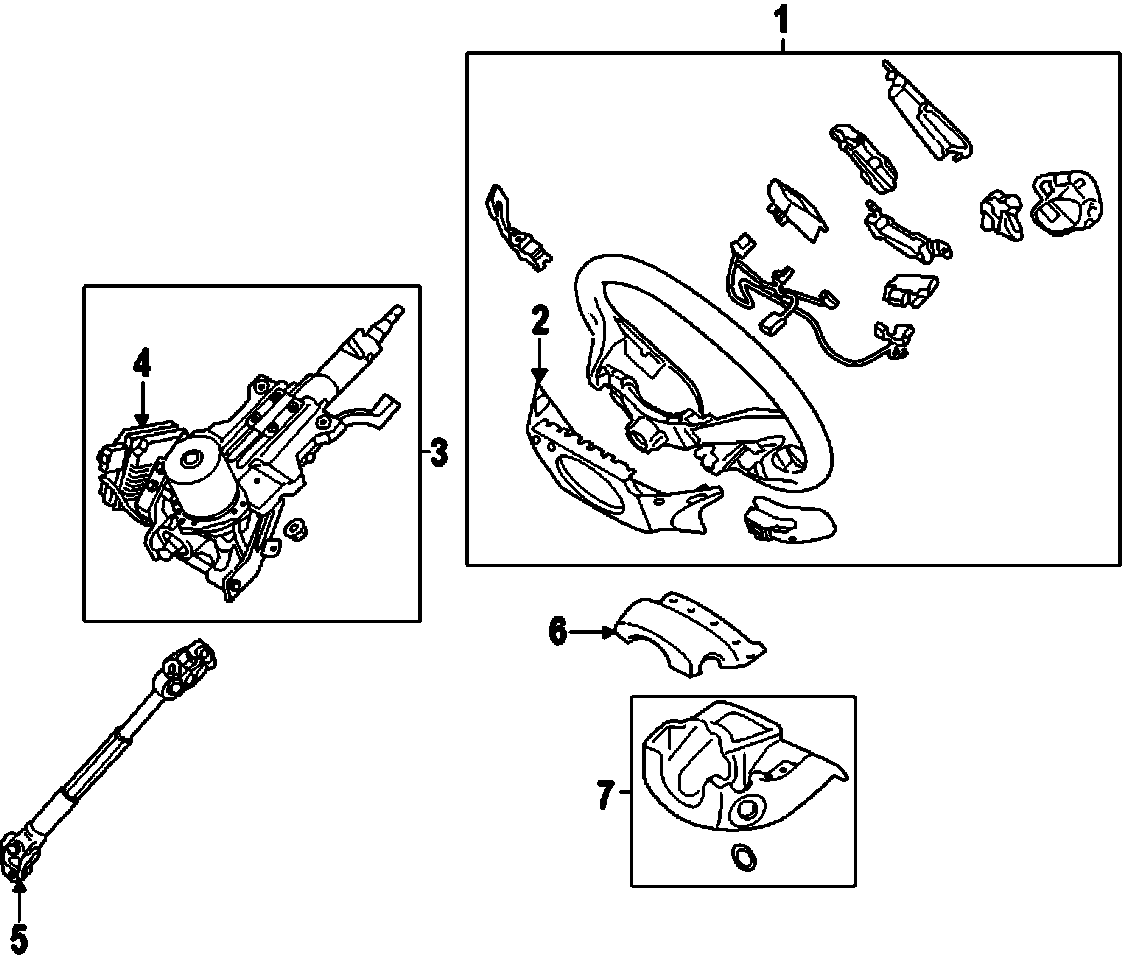 1
2
4
3
6
7
5