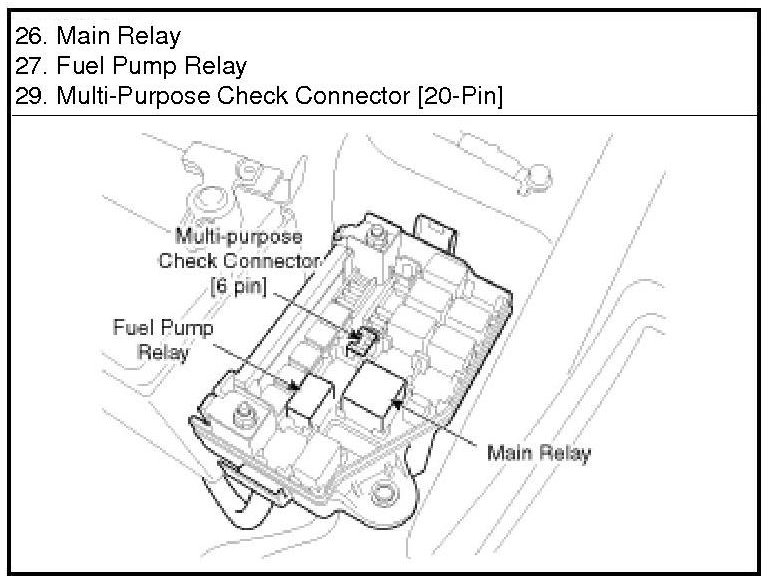 26. Main Relay
27. Fuel Pump Relay
29. Multi-Purpose Check Connector [20-Pin]

Multi-purpose Check Connector [6 pin]

Fuel Pump Relay

Main Relay