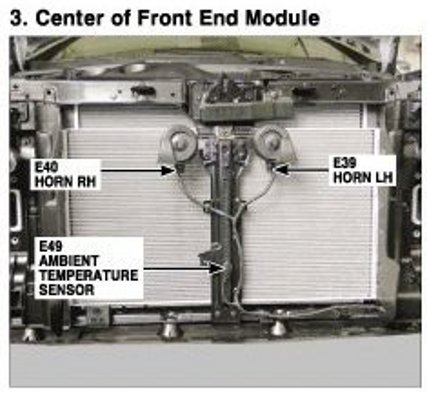 3. Center of Front End Module

E40
HORN RH

E39
HORN LH

E49
AMBIENT
TEMPERATURE
SENSOR