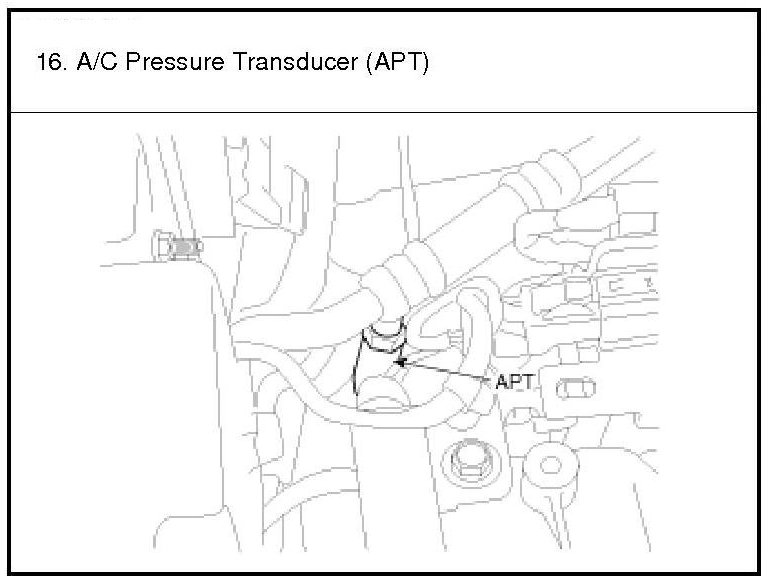 16. A/C Pressure Transducer (APT)

APT