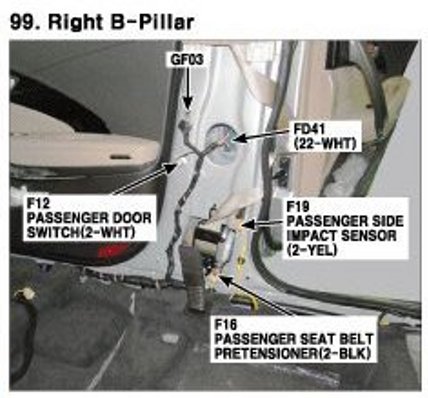 99. Right B-Pillar

GF03

FD41
(22-WHT)

F12
PASSENGER DOOR
SWITCH(2-WHT)

F19
PASSENGER SIDE
IMPACT SENSOR
(2-YEL)

F16
PASSENGER SEAT BELT
PRETENSIONER(2-BLK)