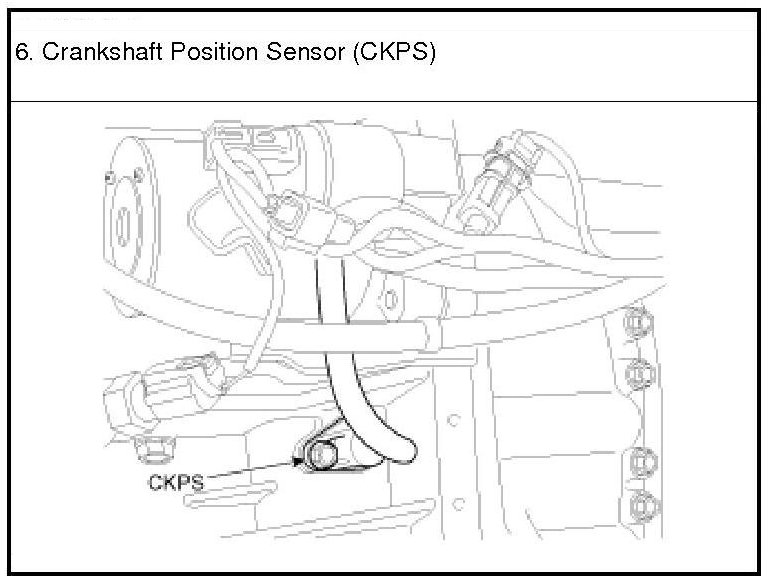 6. Crankshaft Position Sensor (CKPS)

CKPS