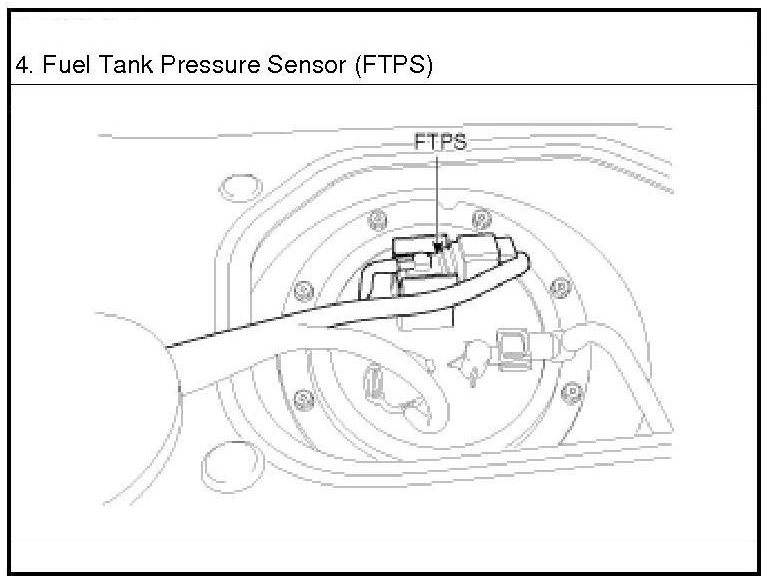 4. Fuel Tank Pressure Sensor (FTPS)

FTPS