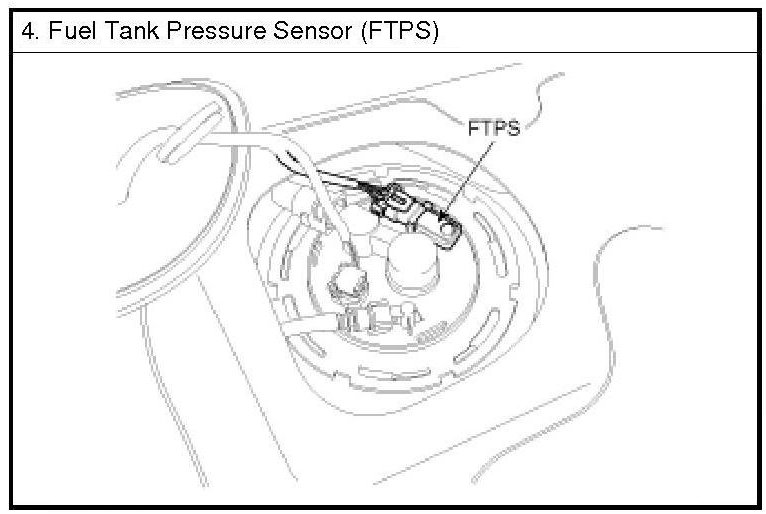 4. Fuel Tank Pressure Sensor (FTPS)

FTPS