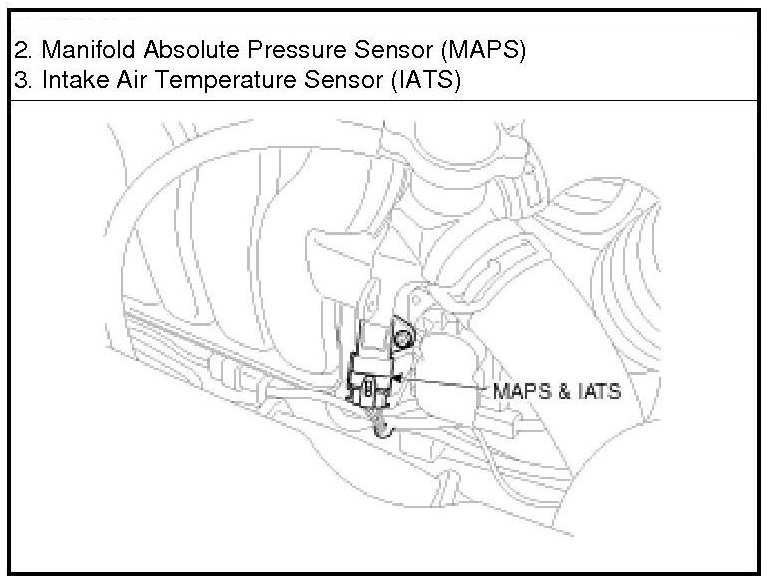 2. Manifold Absolute Pressure Sensor (MAPS)
3. Intake Air Temperature Sensor (IATS)

MAPS & IATS