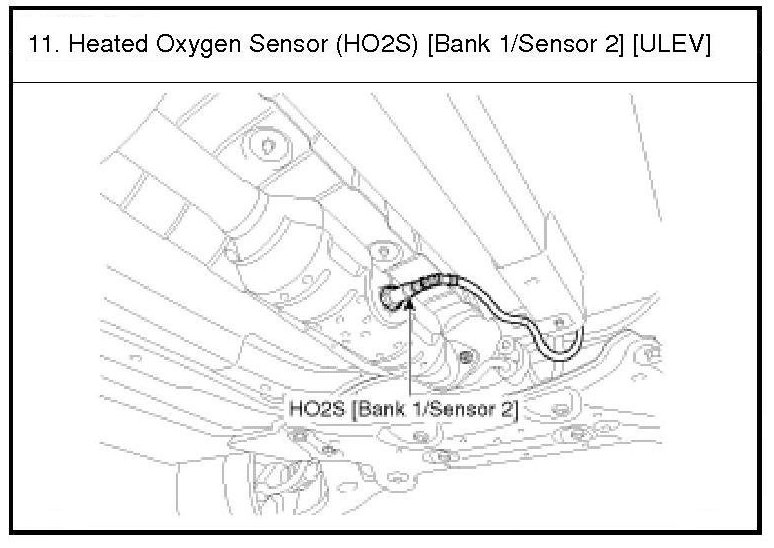 11. Heated Oxygen Sensor (HO2S) [Bank 1/Sensor 2] [ULEV]

HO2S [Bank 1/Sensor 2]