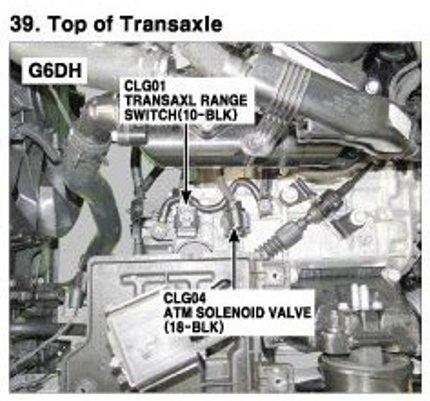 39. Top of Transaxle

G6DH

CLG01
TRANSAXL RANGE
SWITCH(10-BLK)

CLG04
ATM SOLENOID VALVE
(18-BLK)