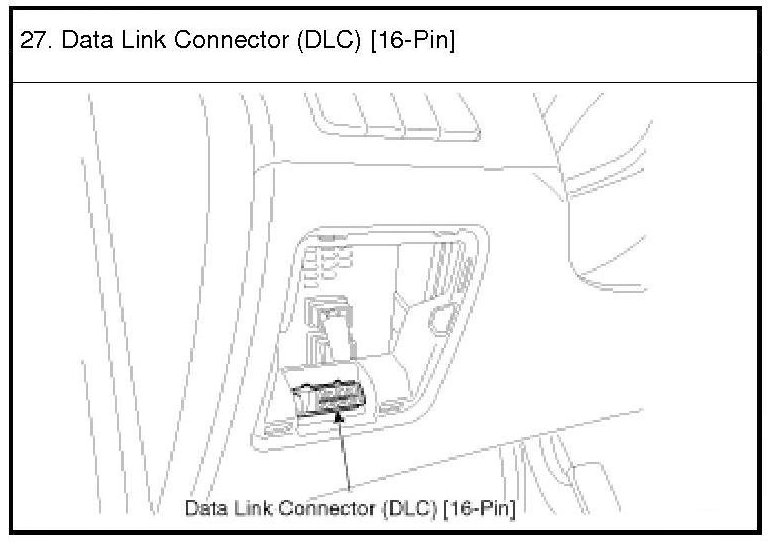 27. Data Link Connector (DLC) [16-Pin]

Data Link Connector (DLC) [16-Pin]