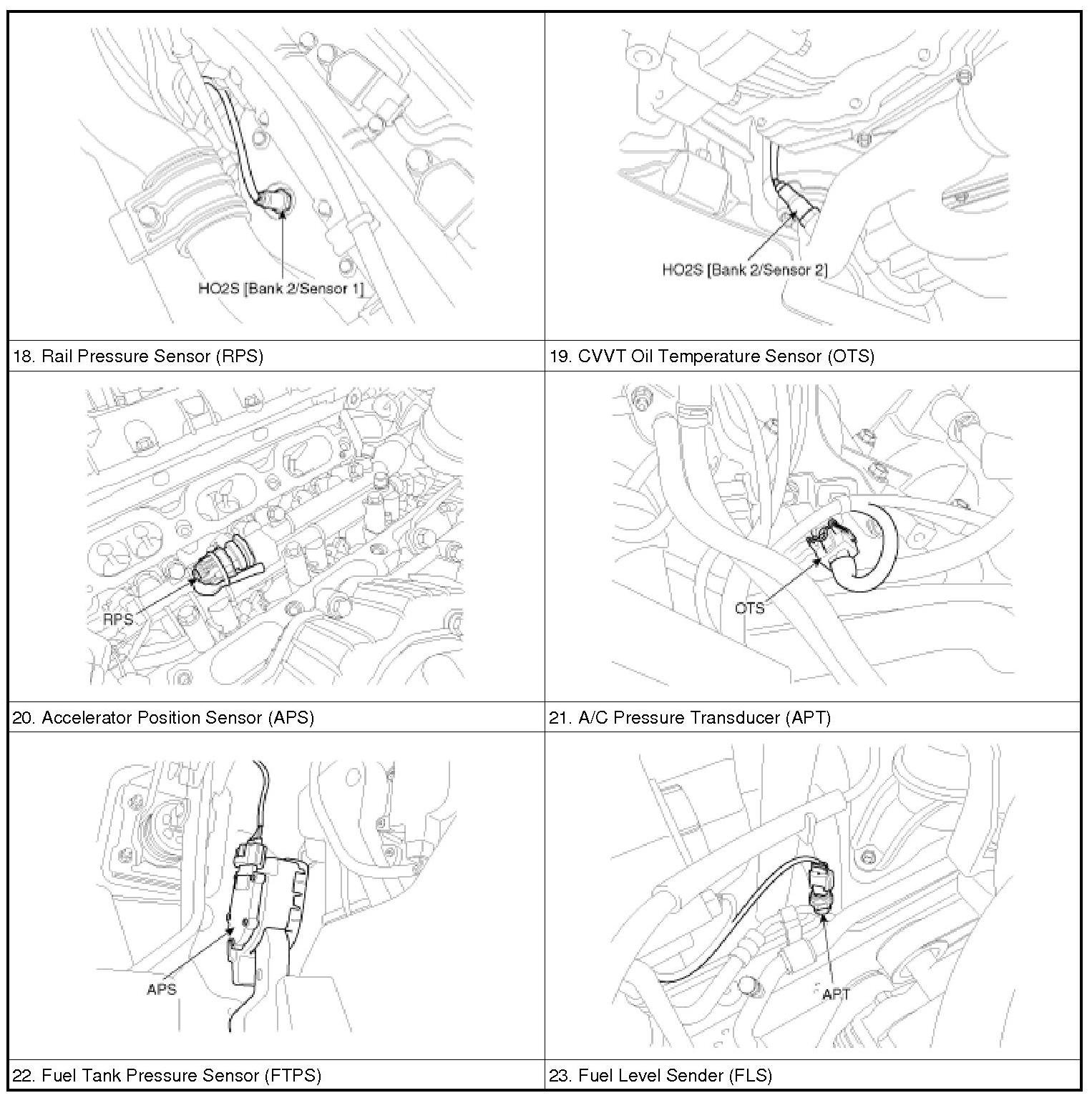 | HO2S [Bank 2/Sensor 1] | HO2S [Bank 2/Sensor 2] |
|---|---|
| 18. Rail Pressure Sensor (RPS) | 19. CVVT Oil Temperature Sensor (OTS) |
| RPS | OTS |
| 20. Accelerator Position Sensor (APS) | 21. A/C Pressure Transducer (APT) |
| APS | APT |
| 22. Fuel Tank Pressure Sensor (FTPS) | 23. Fuel Level Sender (FLS) |