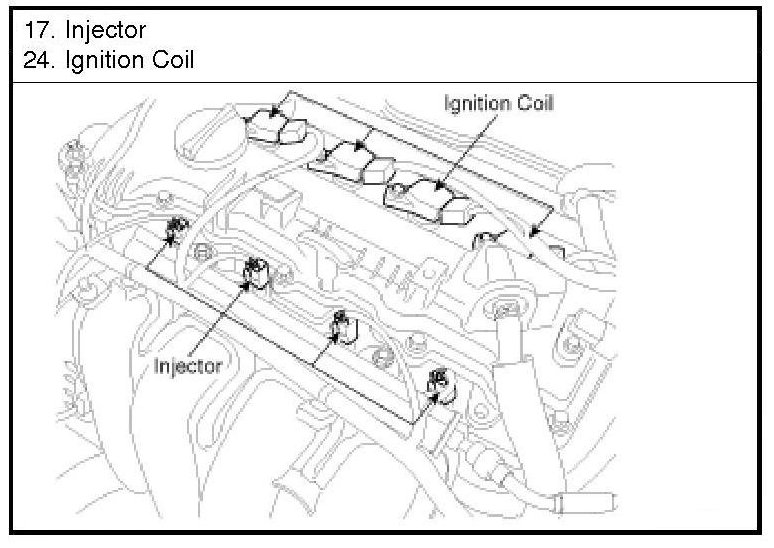 17. Injector
24. Ignition Coil

Ignition Coil

Injector