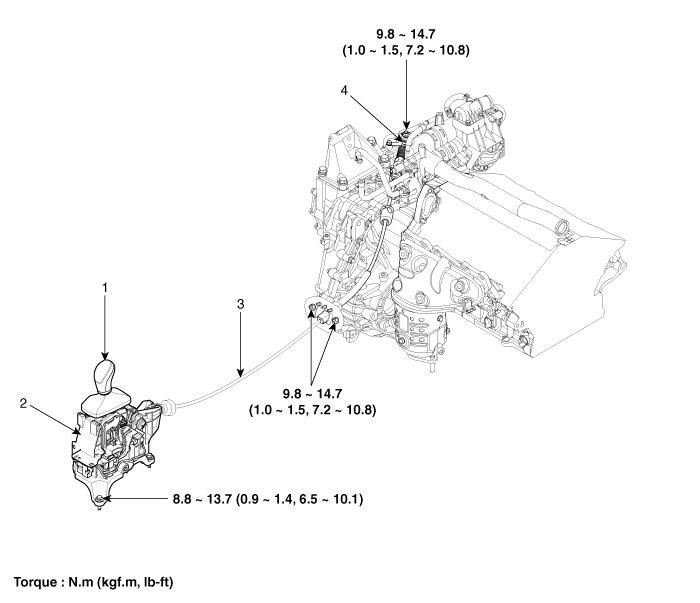 9.8 ~ 14.7
(1.0 ~ 1.5, 7.2 ~ 10.8)

4

1

3

2

9.8 ~ 14.7
(1.0 ~ 1.5, 7.2 ~ 10.8)

8.8 ~ 13.7 (0.9 ~ 1.4, 6.5 ~ 10.1)

Torque : N.m (kgf.m, lb-ft)