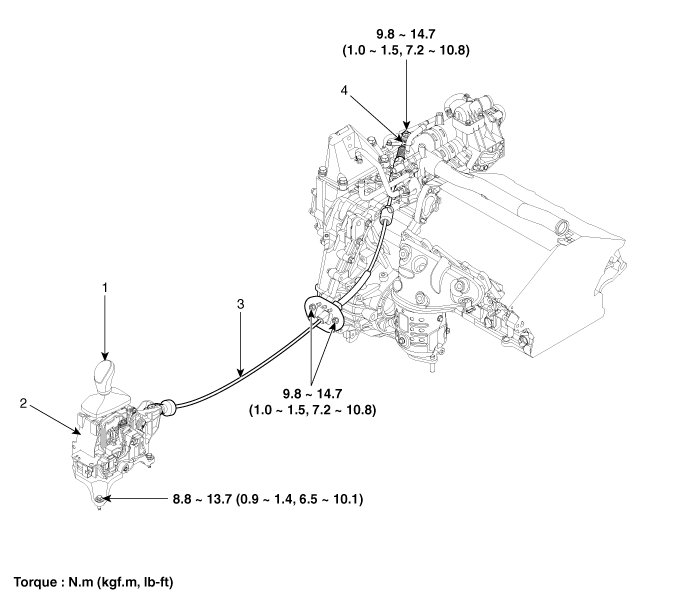 9.8 ~ 14.7
(1.0 ~ 1.5, 7.2 ~ 10.8)

4

1

3

2

9.8 ~ 14.7
(1.0 ~ 1.5, 7.2 ~ 10.8)

8.8 ~ 13.7 (0.9 ~ 1.4, 6.5 ~ 10.1)

Torque : N.m (kgf.m, lb-ft)