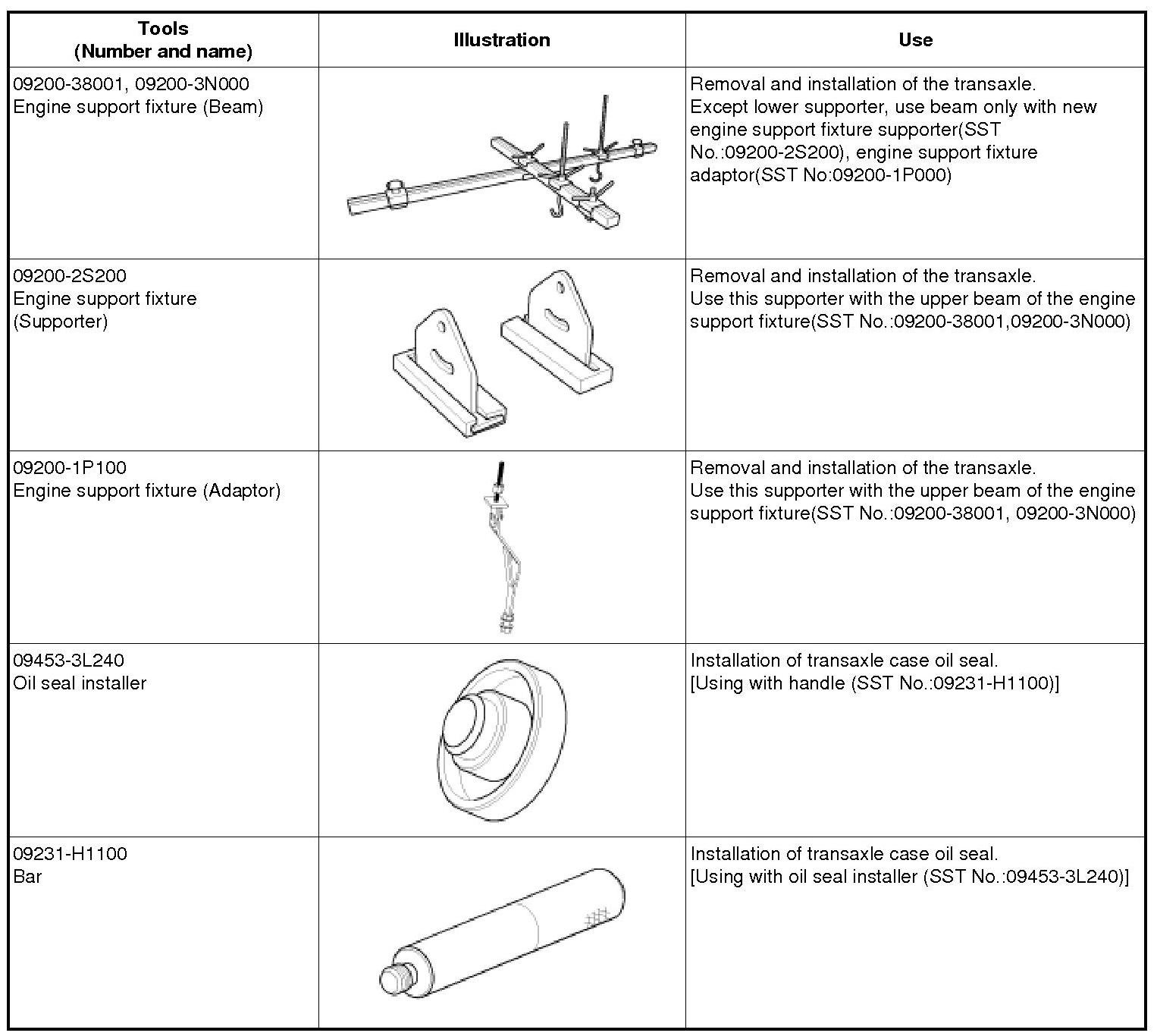 | Tools (Number and name) | Illustration | Use |
|---|---|---|
| 09200-38001, 09200-3N000 Engine support fixture (Beam) | | Removal and installation of the transaxle. Except lower supporter, use beam only with new engine support fixture supporter(SST No.:09200-2S200), engine support fixture adaptor(SST No:09200-1P000) |
| 09200-2S200 Engine support fixture (Supporter) | | Removal and installation of the transaxle. Use this supporter with the upper beam of the engine support fixture(SST No.:09200-38001,09200-3N000) |
| 09200-1P100 Engine support fixture (Adaptor) | | Removal and installation of the transaxle. Use this supporter with the upper beam of the engine support fixture(SST No.:09200-38001, 09200-3N000) |
| 09453-3L240 Oil seal installer | | Installation of transaxle case oil seal. [Using with handle (SST No.:09231-H1100)] |
| 09231-H1100 Bar | | Installation of transaxle case oil seal. [Using with oil seal installer (SST No.:09453-3L240)] |