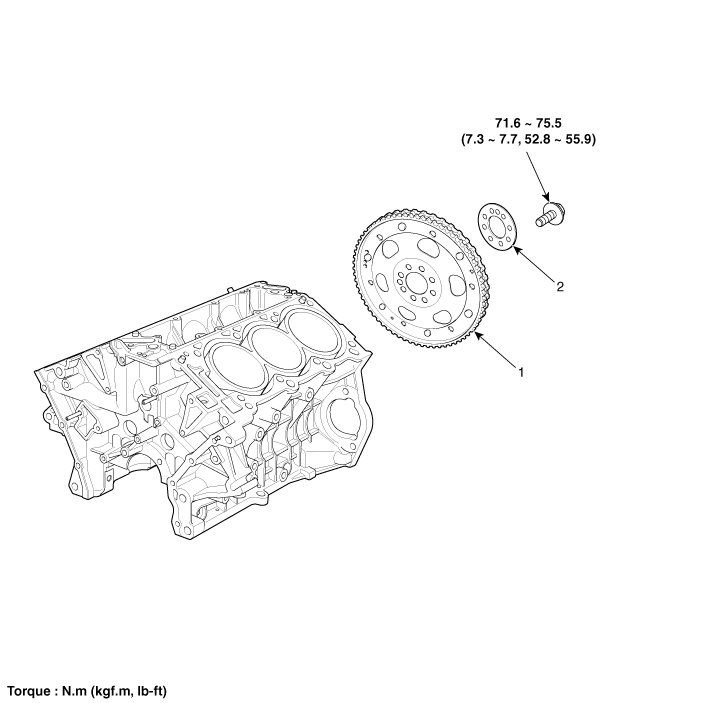 71.6 ~ 75.5
(7.3 ~ 7.7, 52.8 ~ 55.9)

2

1

Torque : N.m (kgf.m, lb-ft)