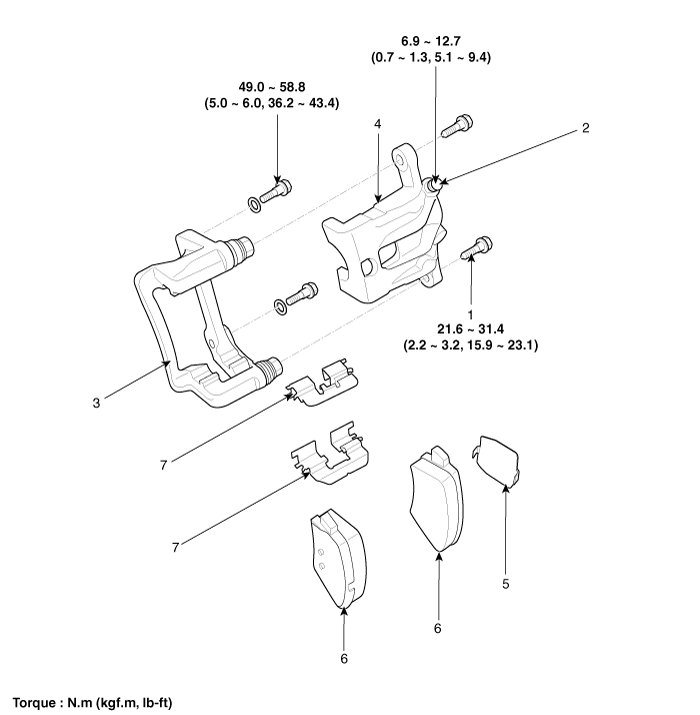 6.9 ~ 12.7
(0.7 ~ 1.3, 5.1 ~ 9.4)

49.0 ~ 58.8
(5.0 ~ 6.0, 36.2 ~ 43.4)

4

2

1
21.6 ~ 31.4
(2.2 ~ 3.2, 15.9 ~ 23.1)

3

7

7

5

6

6

Torque : N.m (kgf.m, lb-ft)