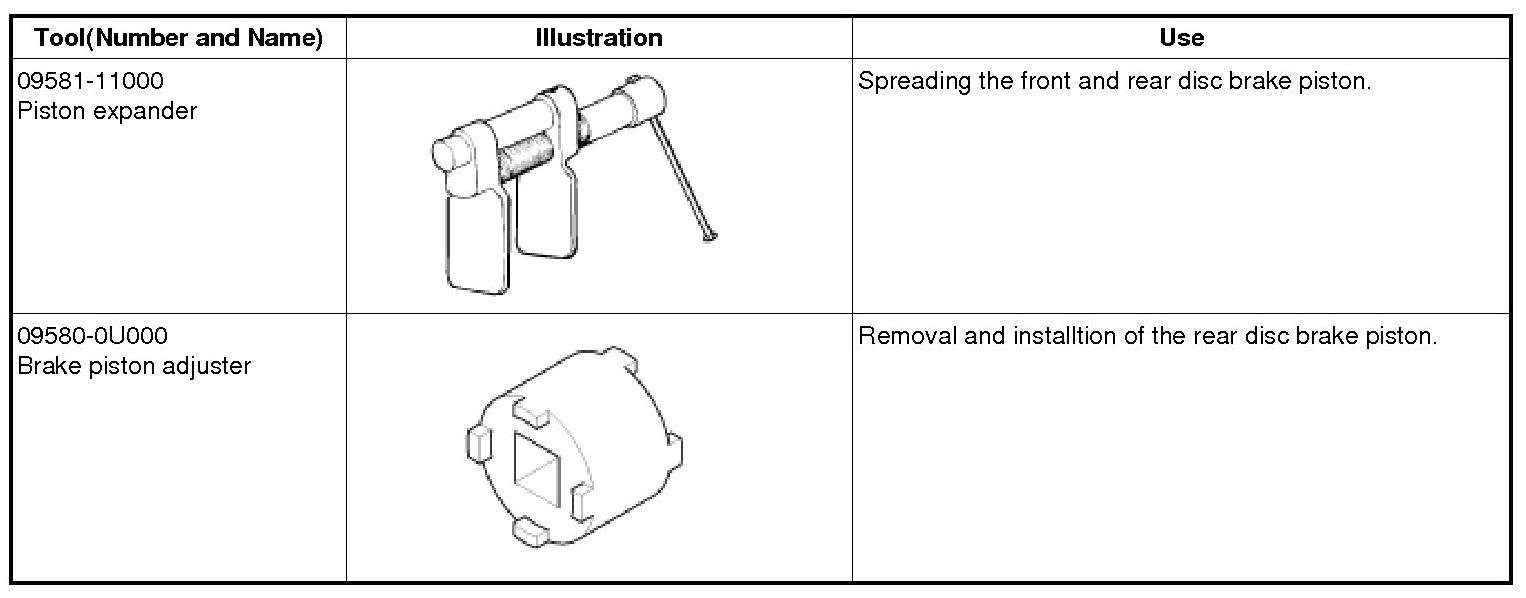 | Tool(Number and Name) | Illustration | Use |
|---|---|---|
| 09581-11000 Piston expander | | Spreading the front and rear disc brake piston. |
| 09580-0U000 Brake piston adjuster | | Removal and installtion of the rear disc brake piston. |