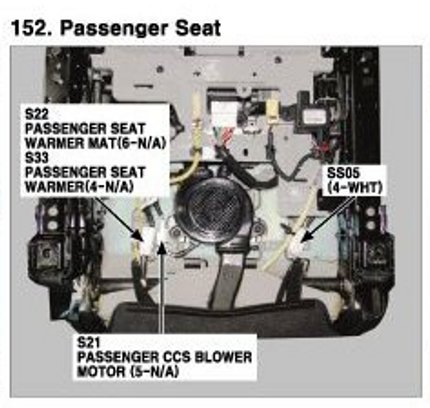 152. Passenger Seat

S22
PASSENGER SEAT
WARMER MAT(6-N/A)
S33
PASSENGER SEAT
WARMER(4-N/A)

SS05
(4-WHT)

S21
PASSENGER CCS BLOWER
MOTOR (5-N/A)