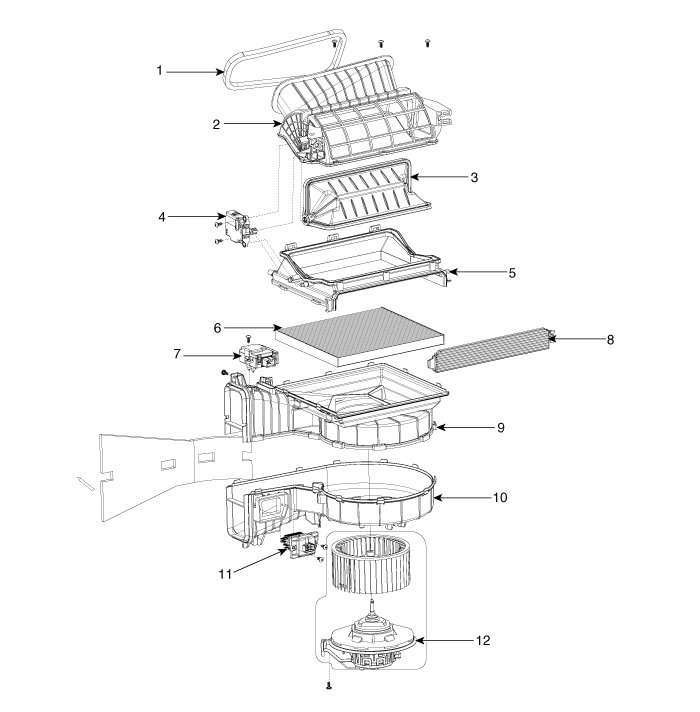 1
2
3
4
5
6
7
8
9
10
11
12