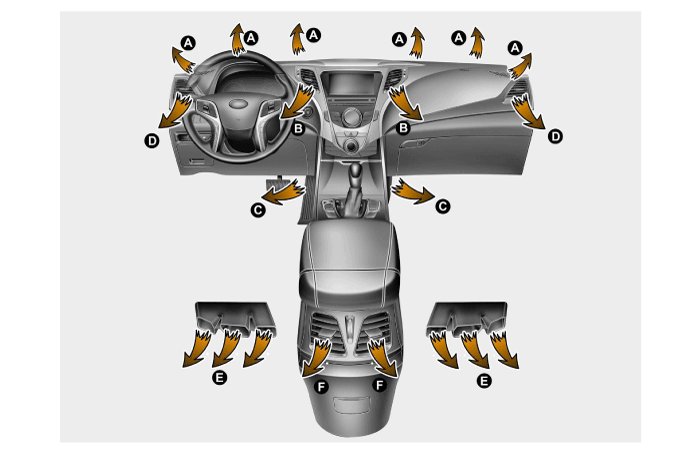 A
A
A
A
A
A
D
B
B
D
C
C
E
F
F
E