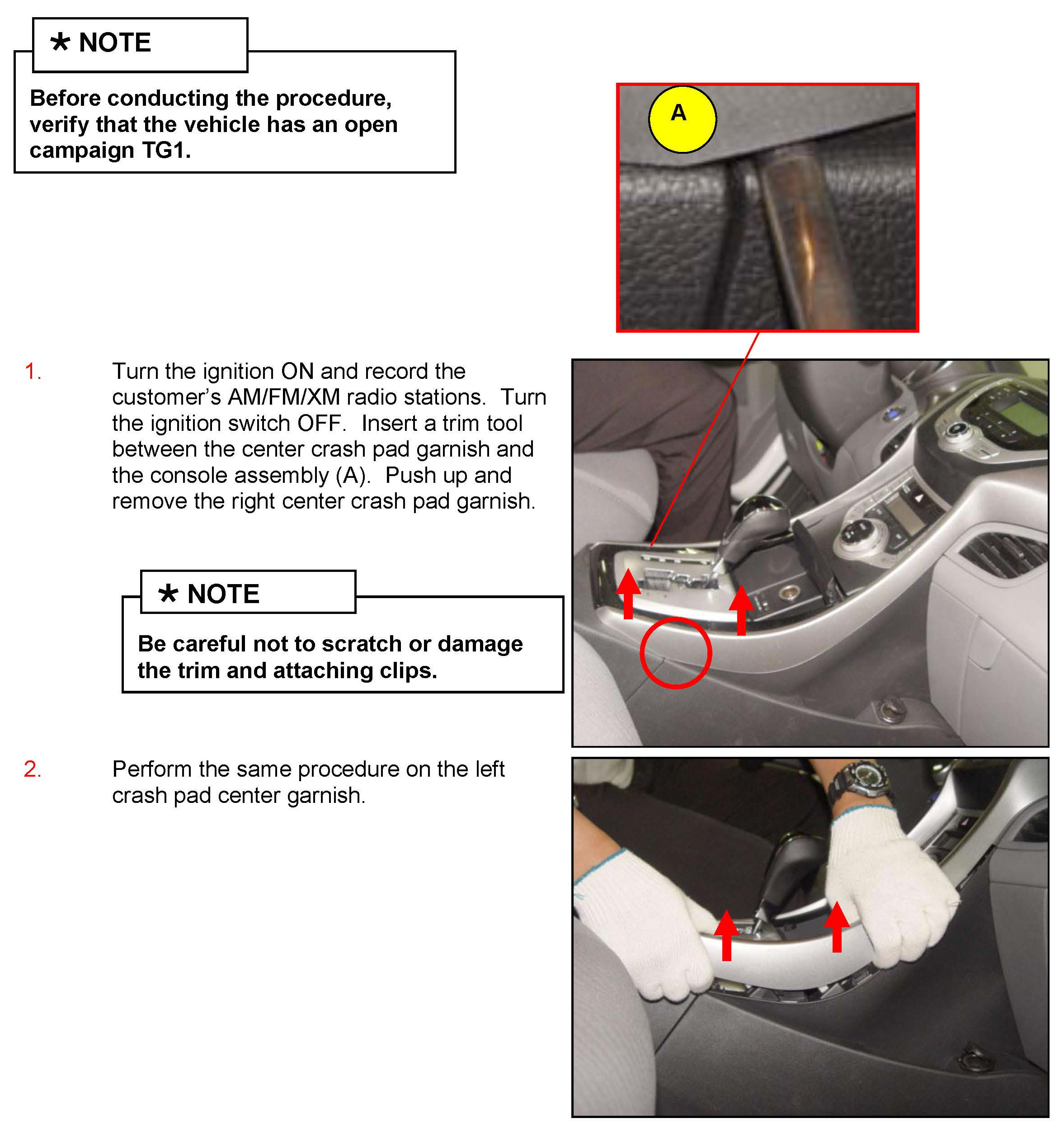 * NOTE

Before conducting the procedure, verify that the vehicle has an open campaign TG1.

A

1. Turn the ignition ON and record the customer's AM/FM/XM radio stations. Turn the ignition switch OFF. Insert a trim tool between the center crash pad garnish and the console assembly (A). Push up and remove the right center crash pad garnish.

* NOTE

Be careful not to scratch or damage the trim and attaching clips.

2. Perform the same procedure on the left crash pad center garnish.