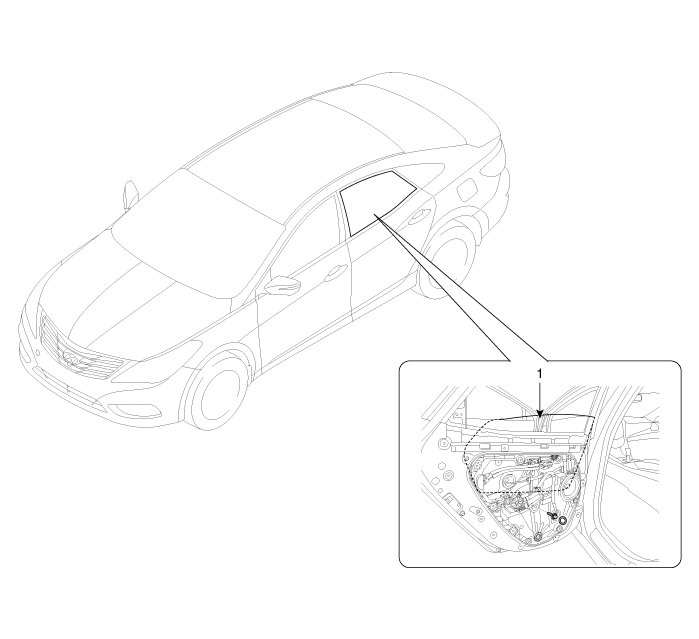 1