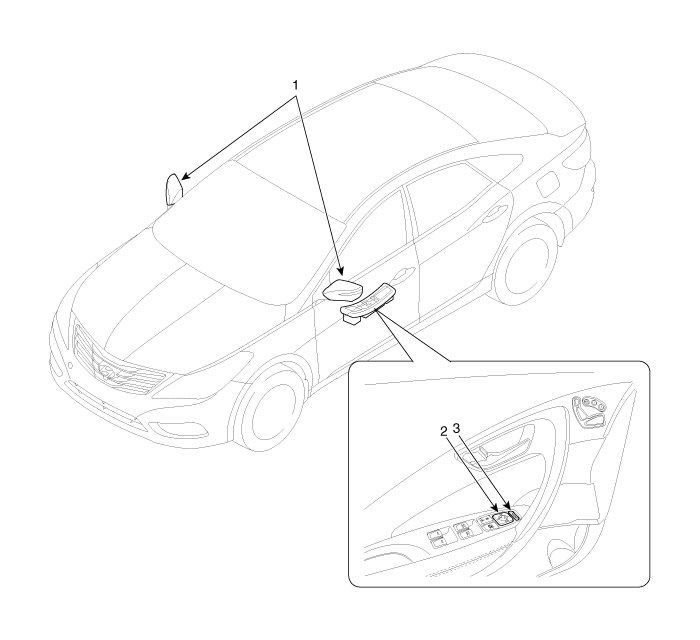 1

2 3