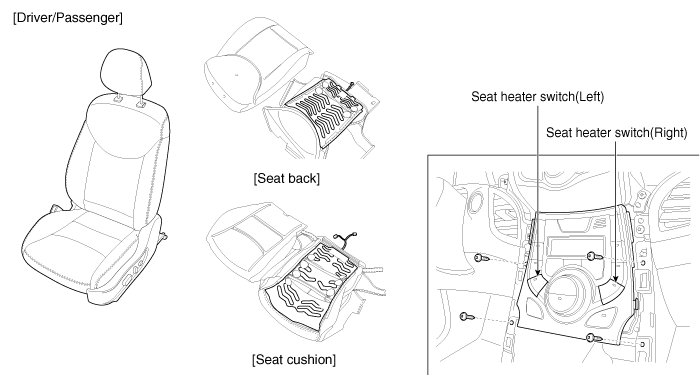 [Driver/Passenger]

[Seat back]

[Seat cushion]

Seat heater switch(Left)

Seat heater switch(Right)