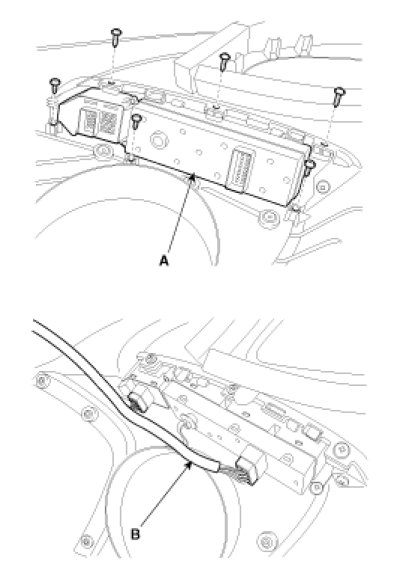 A

B