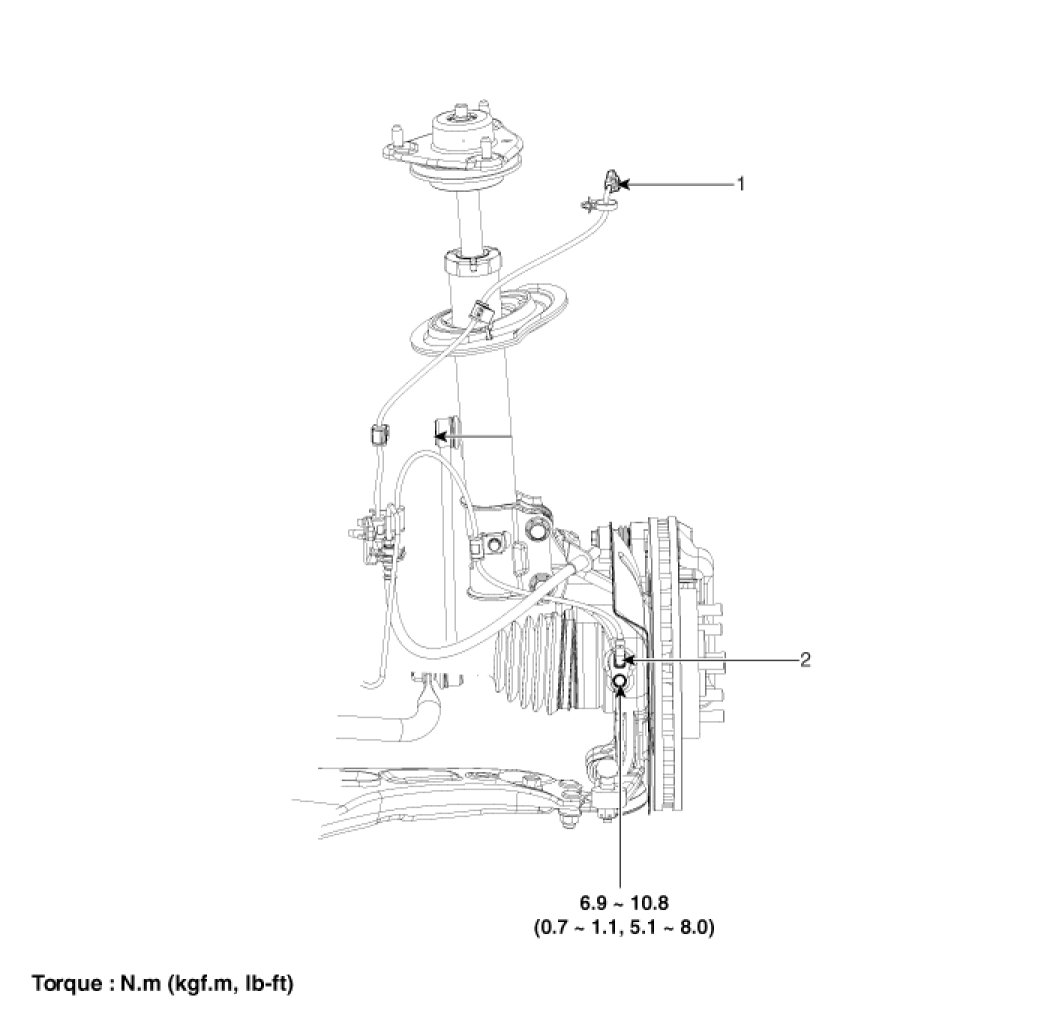 1

2

6.9 ~ 10.8
(0.7 ~ 1.1, 5.1 ~ 8.0)

Torque : N.m (kgf.m, lb-ft)