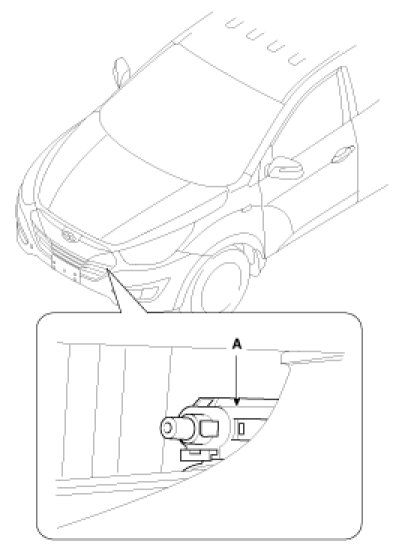 A