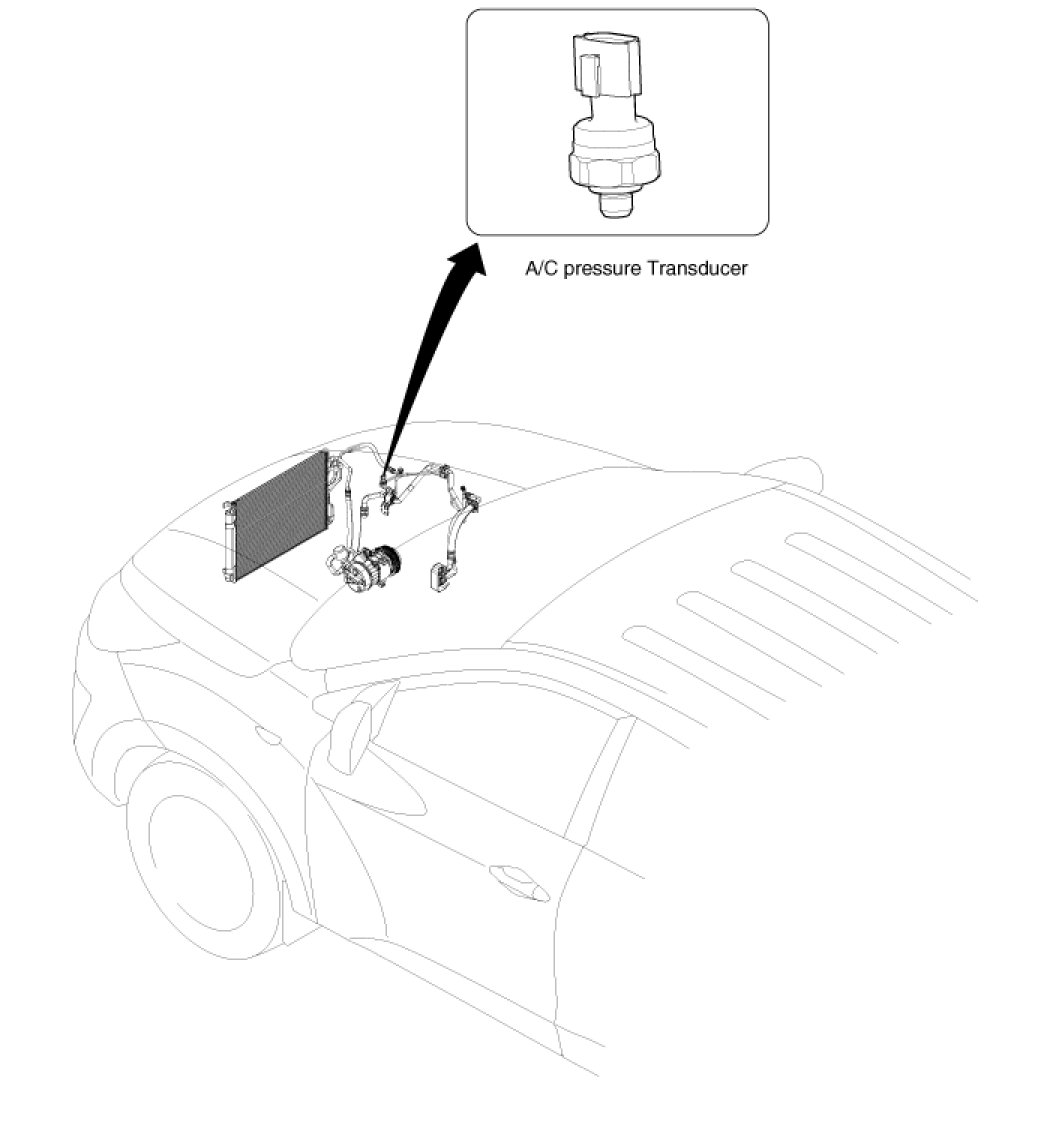 A/C pressure Transducer