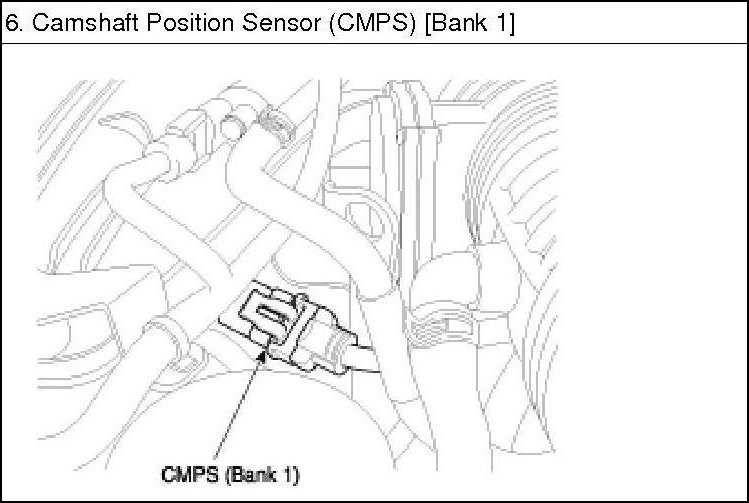 6. Camshaft Position Sensor (CMPS) [Bank 1]

CMPS (Bank 1)