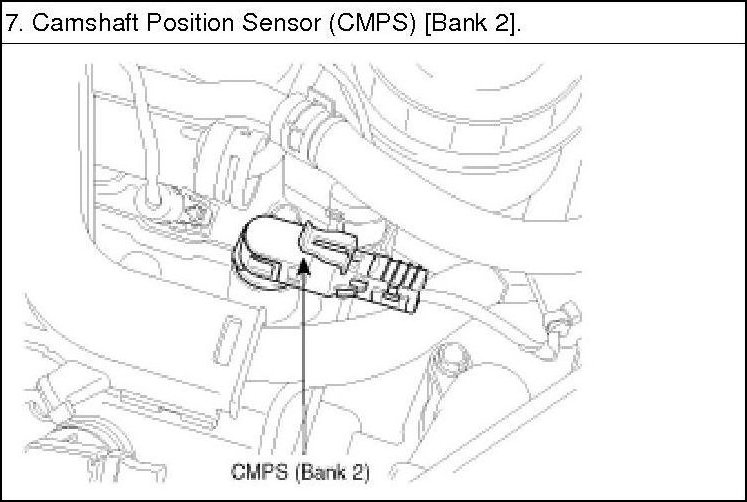 7. Camshaft Position Sensor (CMPS) [Bank 2].

CMPS (Bank 2)