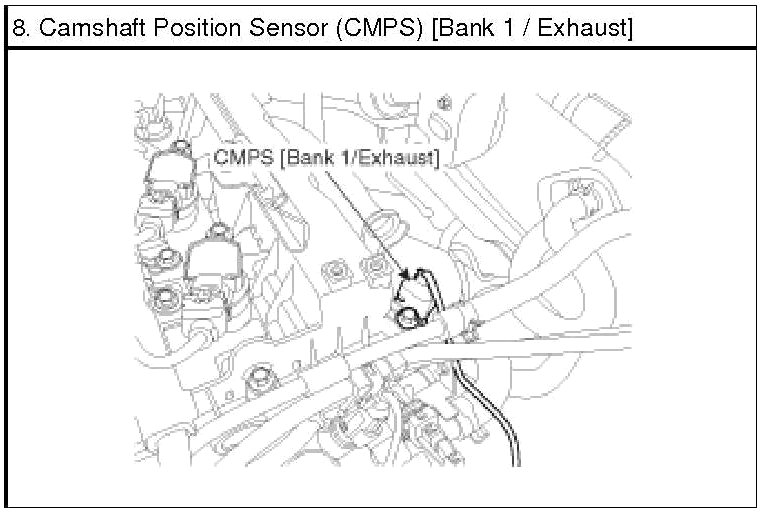 8. Camshaft Position Sensor (CMPS) [Bank 1 / Exhaust]

CMPS [Bank 1/Exhaust]