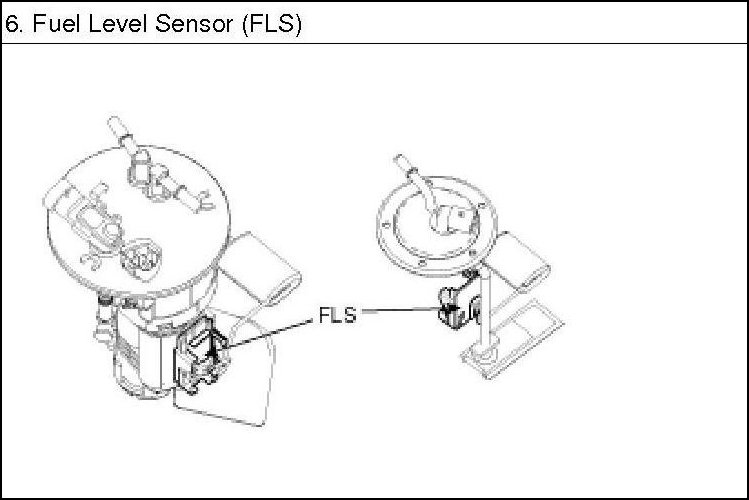 6. Fuel Level Sensor (FLS)

FLS