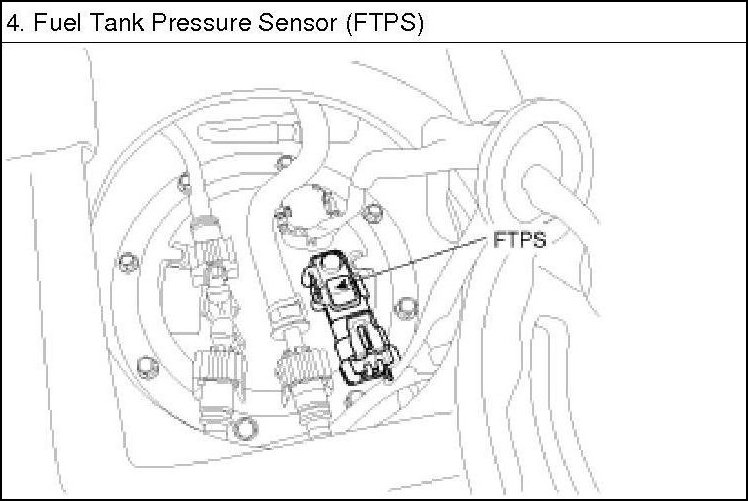 4. Fuel Tank Pressure Sensor (FTPS)

FTPS