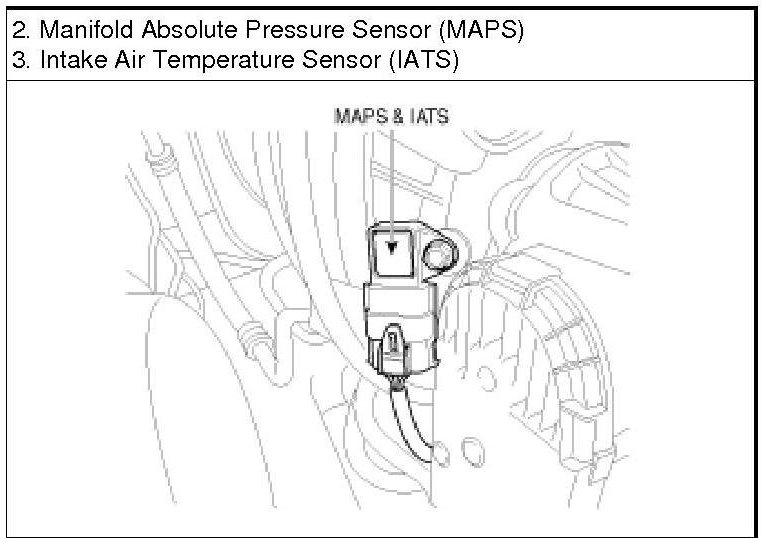 2. Manifold Absolute Pressure Sensor (MAPS)
3. Intake Air Temperature Sensor (IATS)

MAPS & IATS