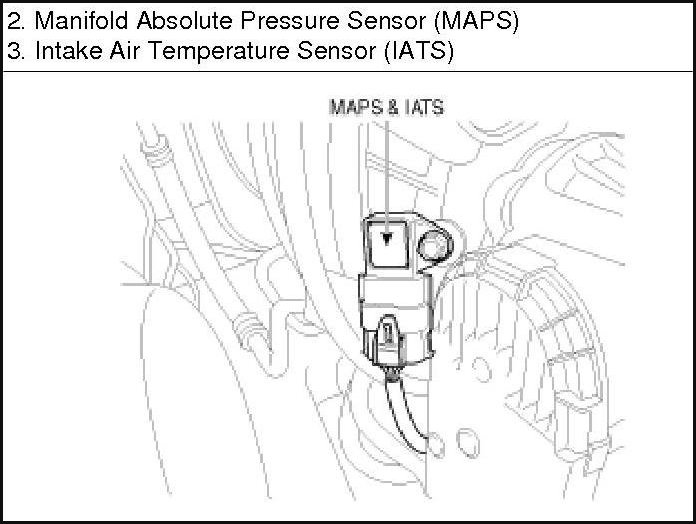 2. Manifold Absolute Pressure Sensor (MAPS)
3. Intake Air Temperature Sensor (IATS)

MAPS & IATS