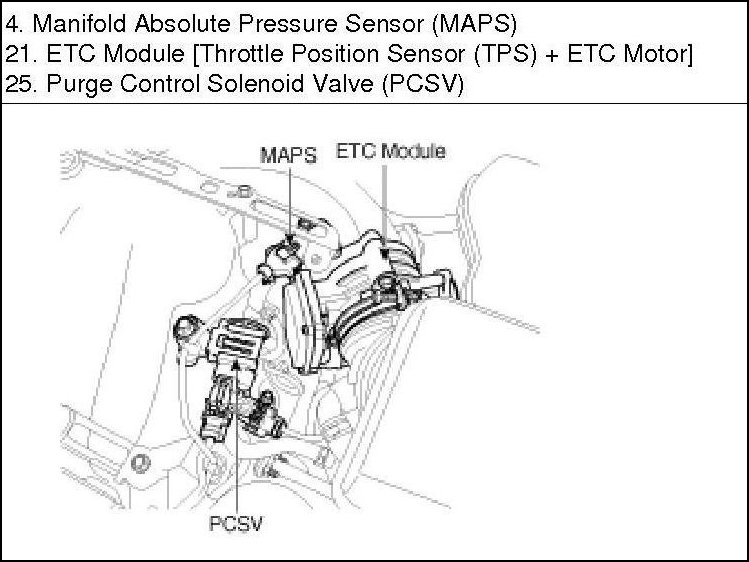 4. Manifold Absolute Pressure Sensor (MAPS)
21. ETC Module [Throttle Position Sensor (TPS) + ETC Motor]
25. Purge Control Solenoid Valve (PCSV)

MAPS
ETC Module
PCSV