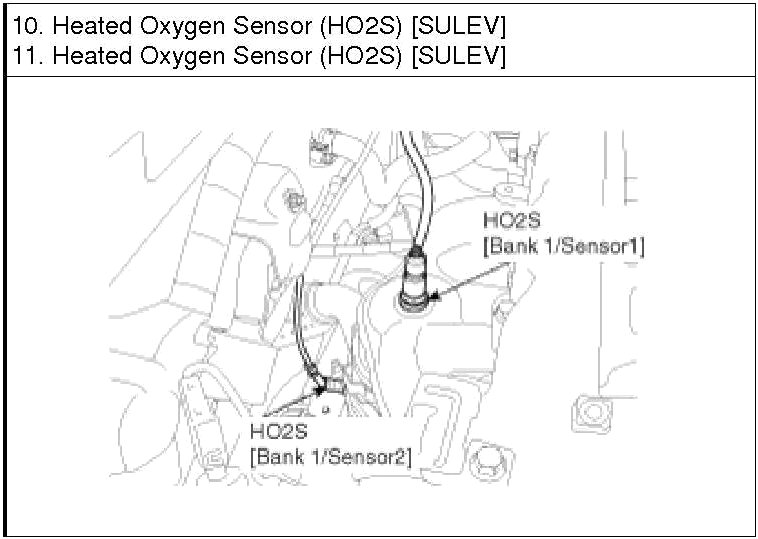 10. Heated Oxygen Sensor (HO2S) [SULEV]
11. Heated Oxygen Sensor (HO2S) [SULEV]

HO2S
[Bank 1/Sensor1]

HO2S
[Bank 1/Sensor2]