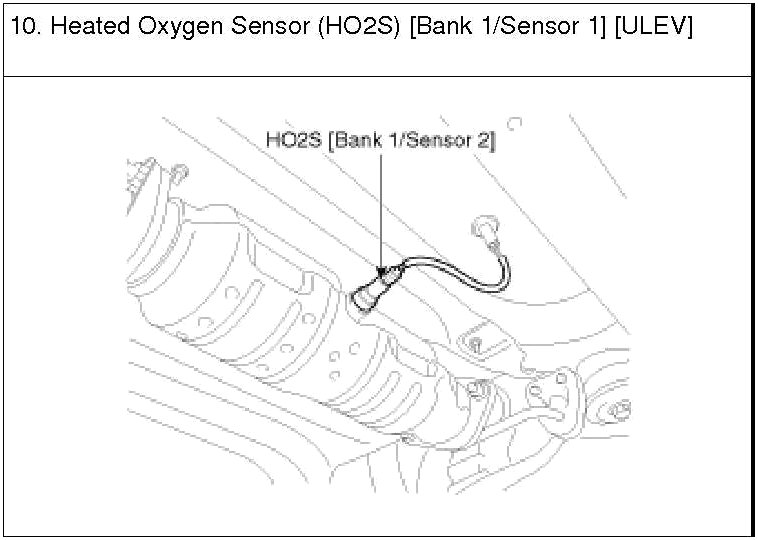 10. Heated Oxygen Sensor (HO2S) [Bank 1/Sensor 1] [ULEV]

HO2S [Bank 1/Sensor 2]